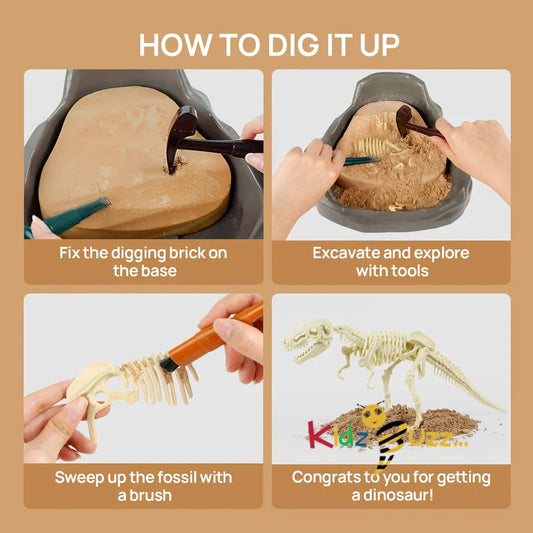 HOW TO DIG IT UP

Fix the digging brick on the base

Excavate and explore with tools

Sweep up the fossil with a brush

Kidz Buzz...

Congrats to you for getting a dinosaur!